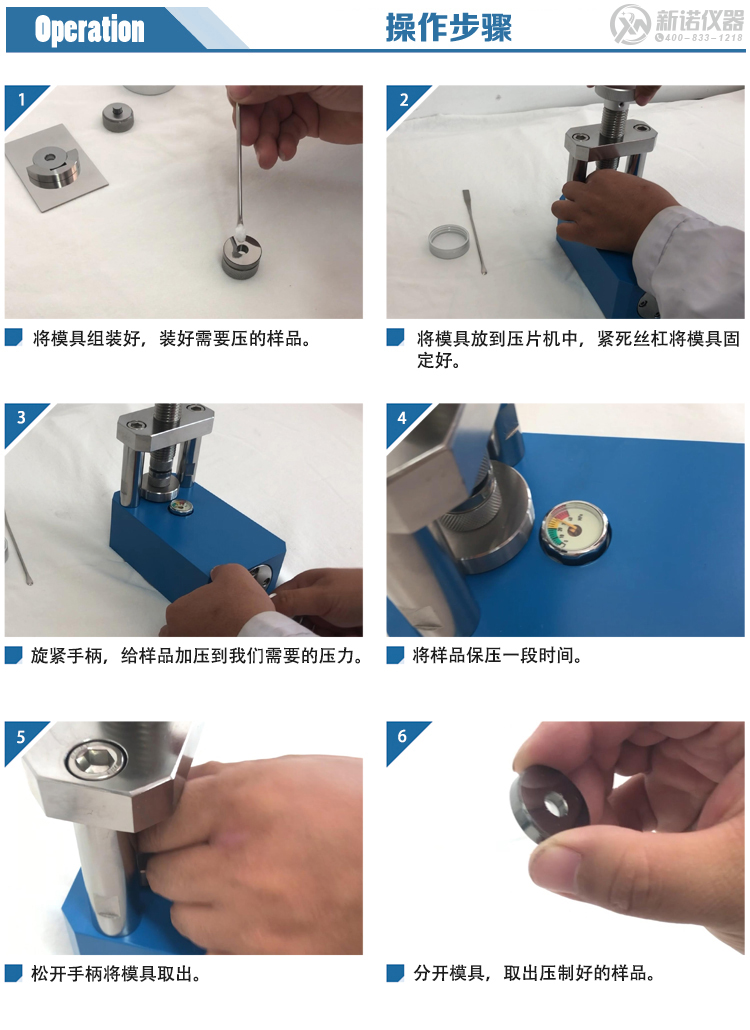 Operation

操作步骤

新诺仪器
400-833-1218

1

将模具组装好，装好需要压的样品。

2

将模具放到压片机中，紧死丝杠将模具固定好。

3

旋紧手柄，给样品加压到我们需要的压力。

4

将样品保压一段时间。

5

松开手柄将模具取出。

6

分开模具，取出压制好的样品。